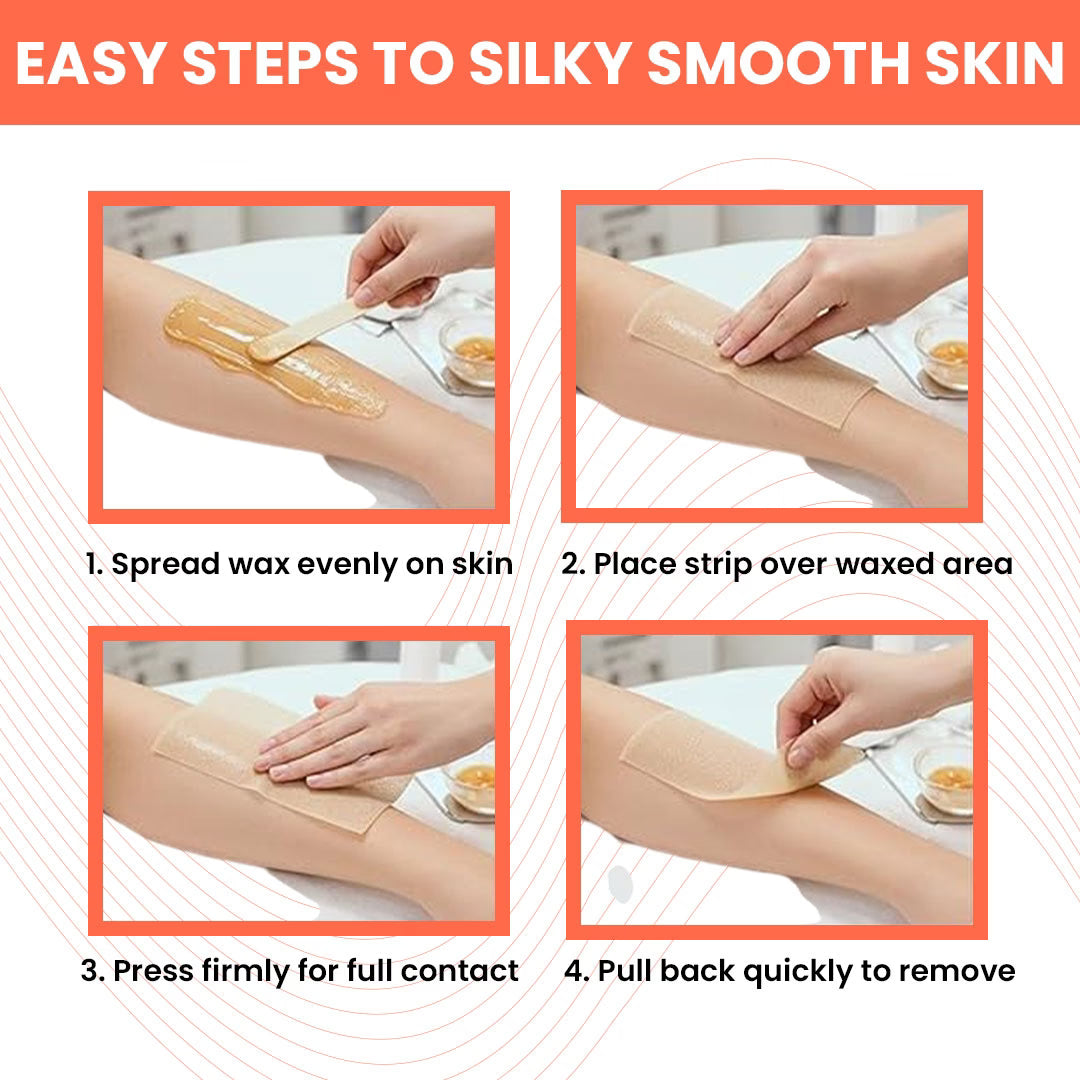 EASY STEPS TO SILKY SMOOTH SKIN

1. Spread wax evenly on skin

2. Place strip over waxed area

3. Press firmly for full contact

4. Pull back quickly to remove